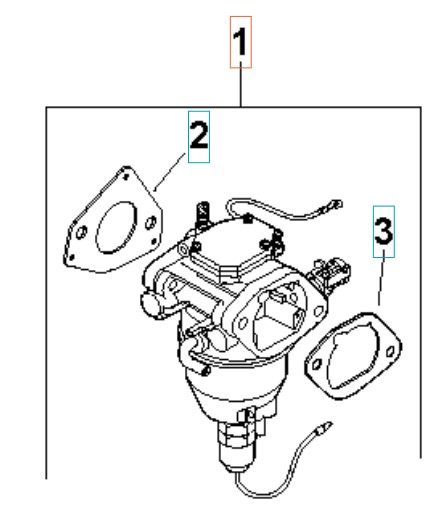 1
2
3