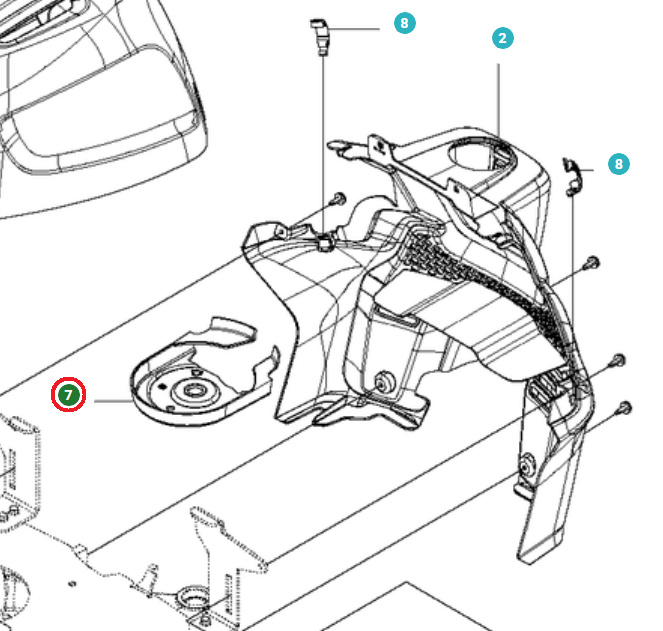 8
2
8
7