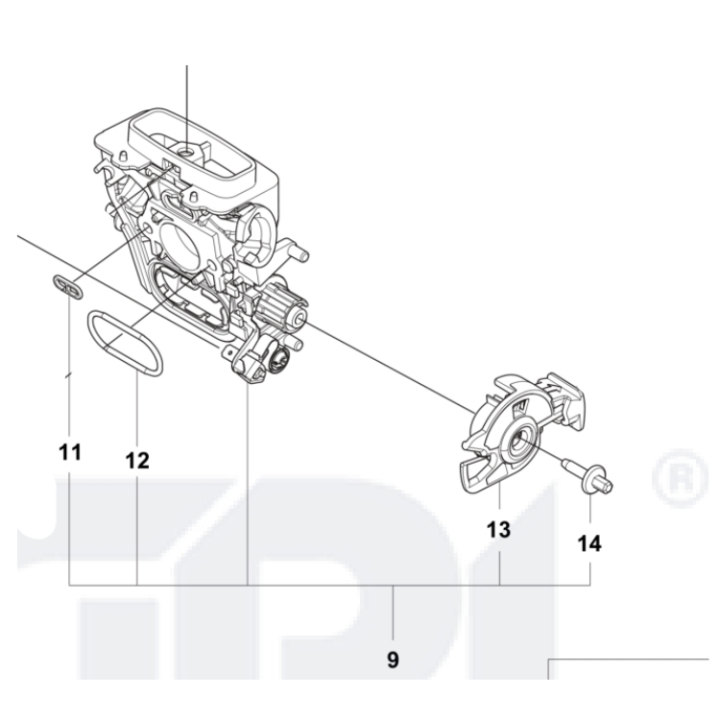 11
12
13
14
9
®