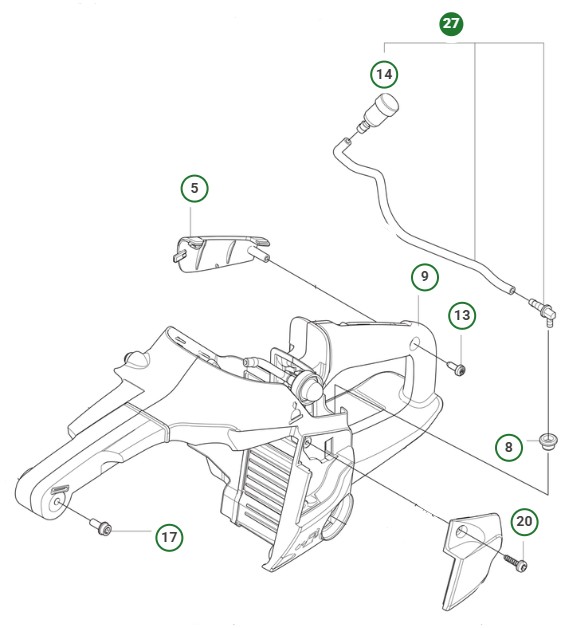 27
14
5
9
13
8
17
20