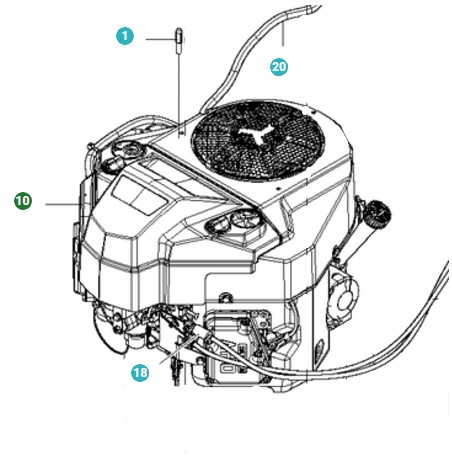 1
20
10
18