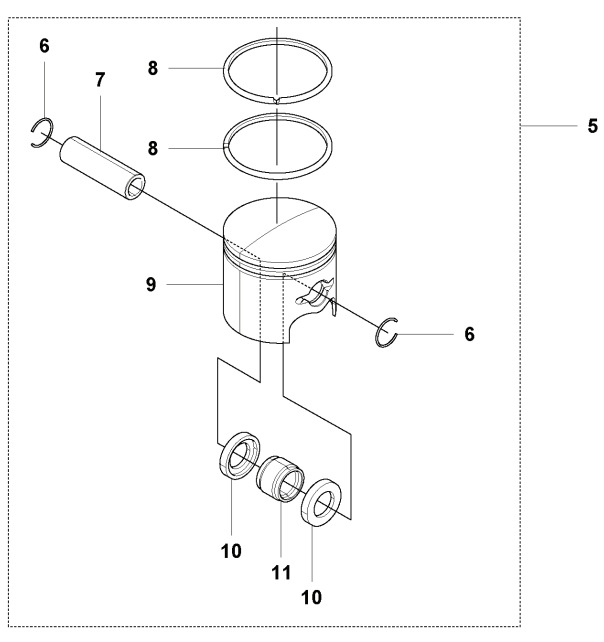 6
7
8
8
5
9
6
10
11
10