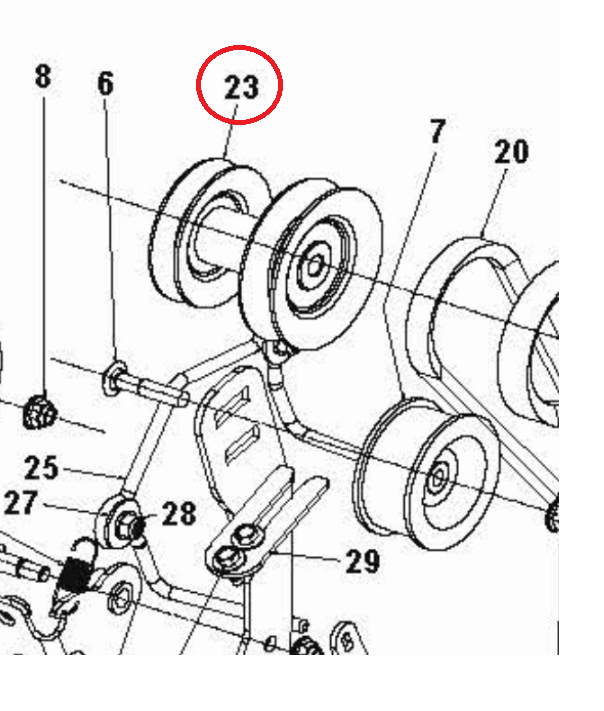 8
6
23
7
20
25
27
28
29