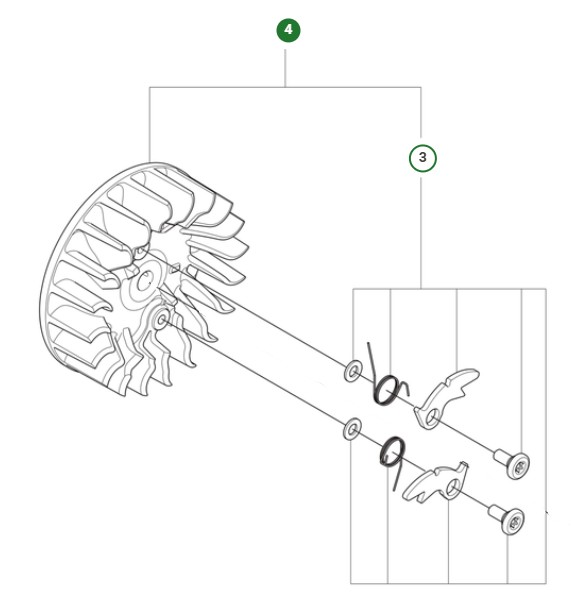 4

3