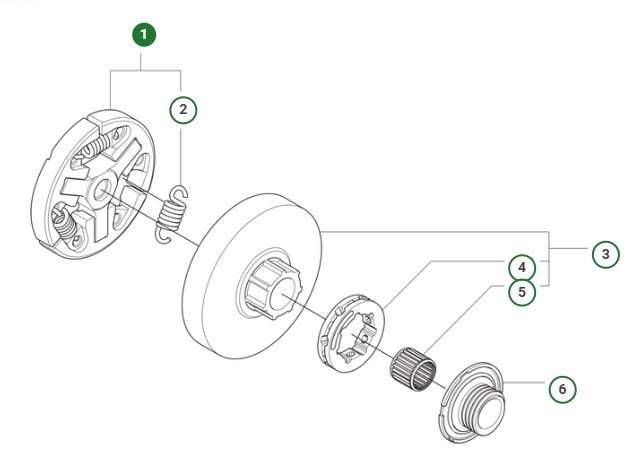 1
2
3
4
5
6