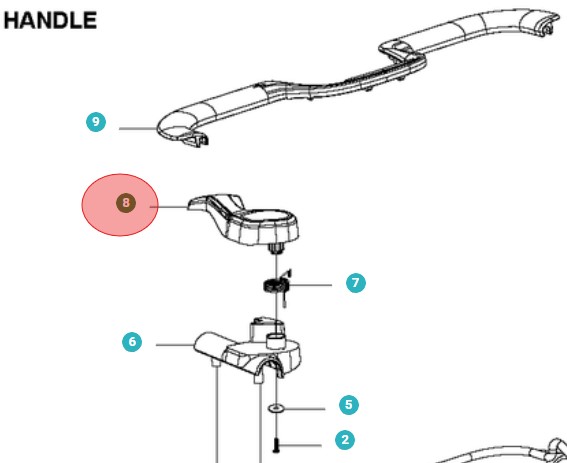 HANDLE

9

8

7

6

5

2