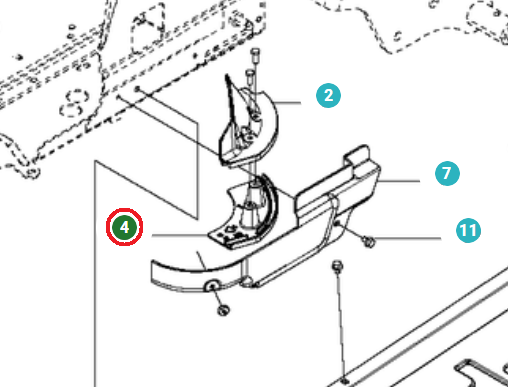 2
7
4
11