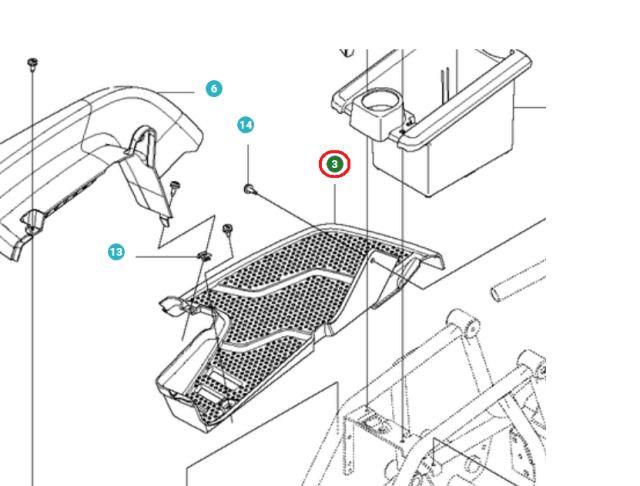 6
14
3
13