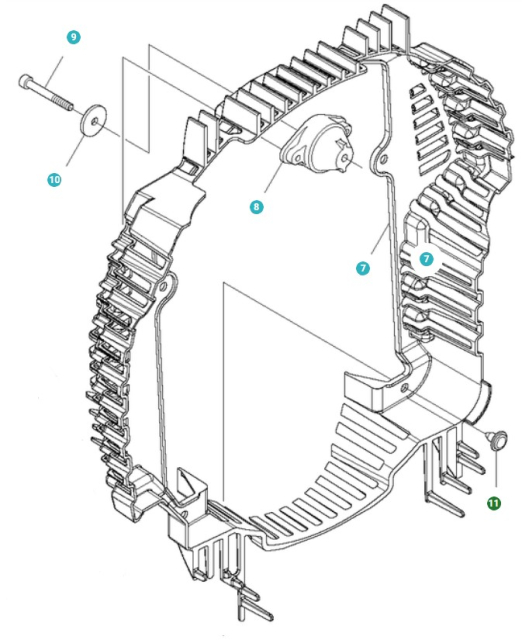 9
10
8
7
7
11