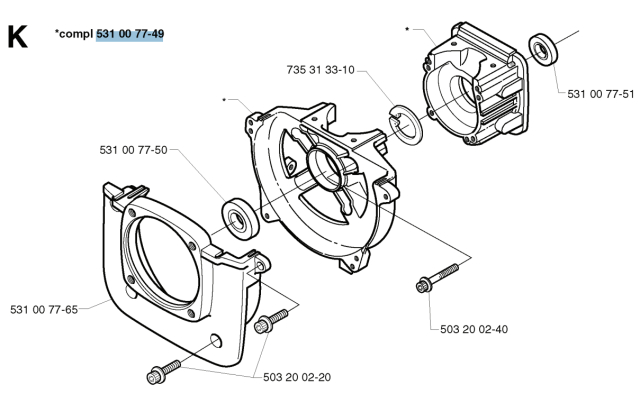 K

*compl 531 00 77-49

*

735 31 33-10

531 00 77-51

*

531 00 77-50

531 00 77-65

503 20 02-40

503 20 02-20