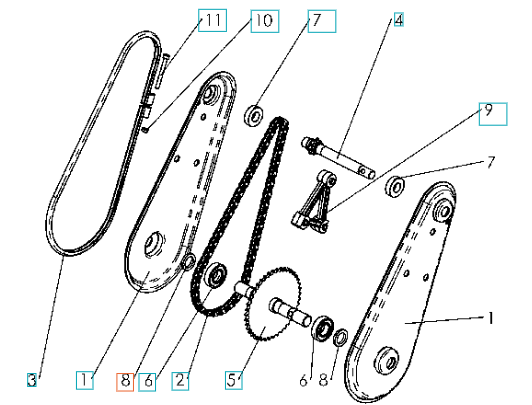 11
10
7
4
9
7
1
3
1
8
6
2
5
6
8