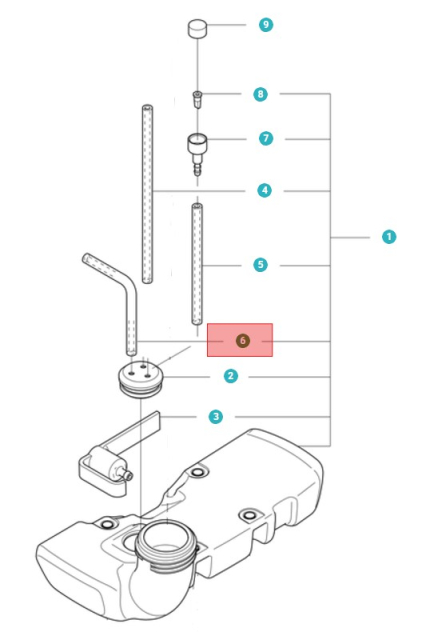 9
8
7
4
1
5
6
2
3