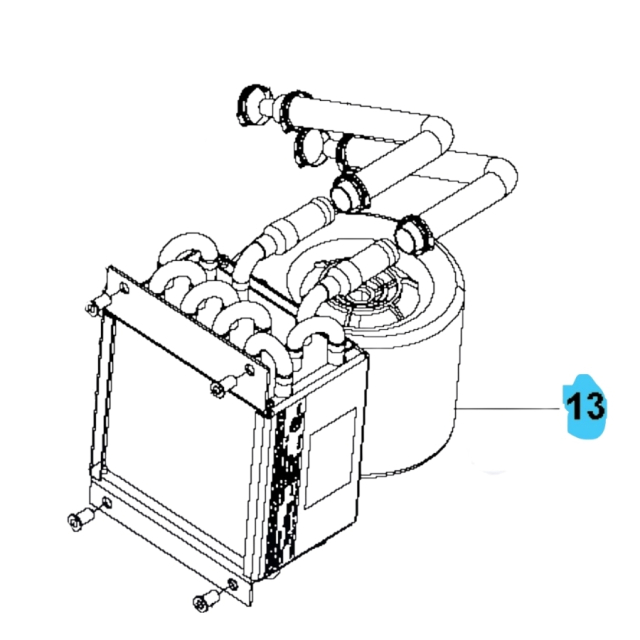 13