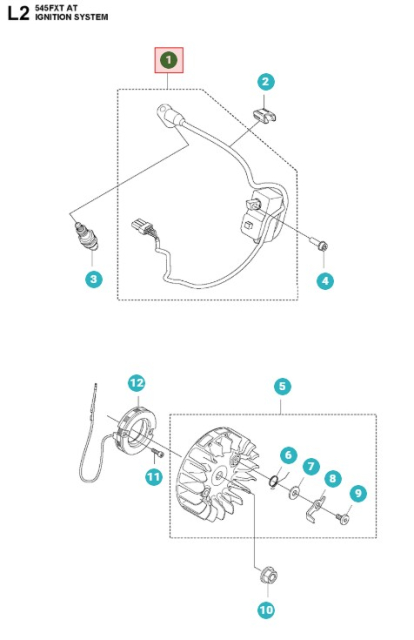 L2 545FXT AT
IGNITION SYSTEM

1
2
3
4

12
5
6
7
8
9
11
10