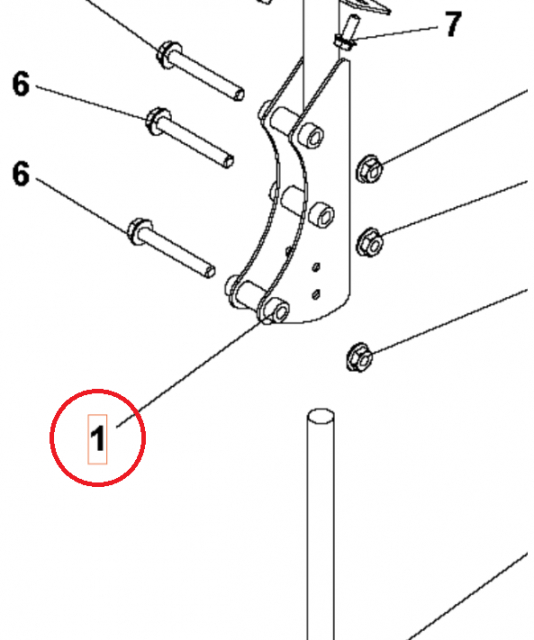 7
6
6
1