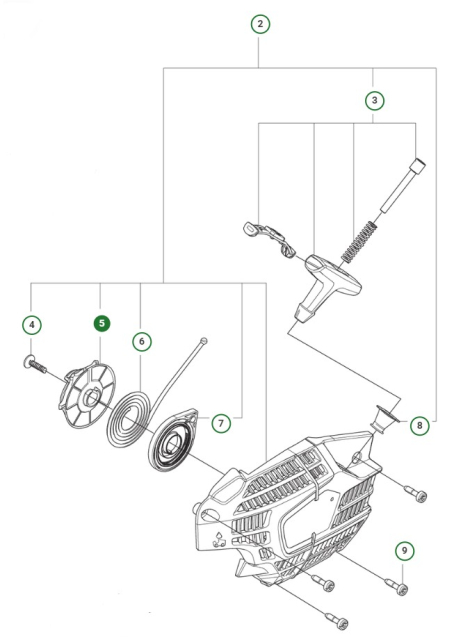 2
3
4
5
6
7
8
9