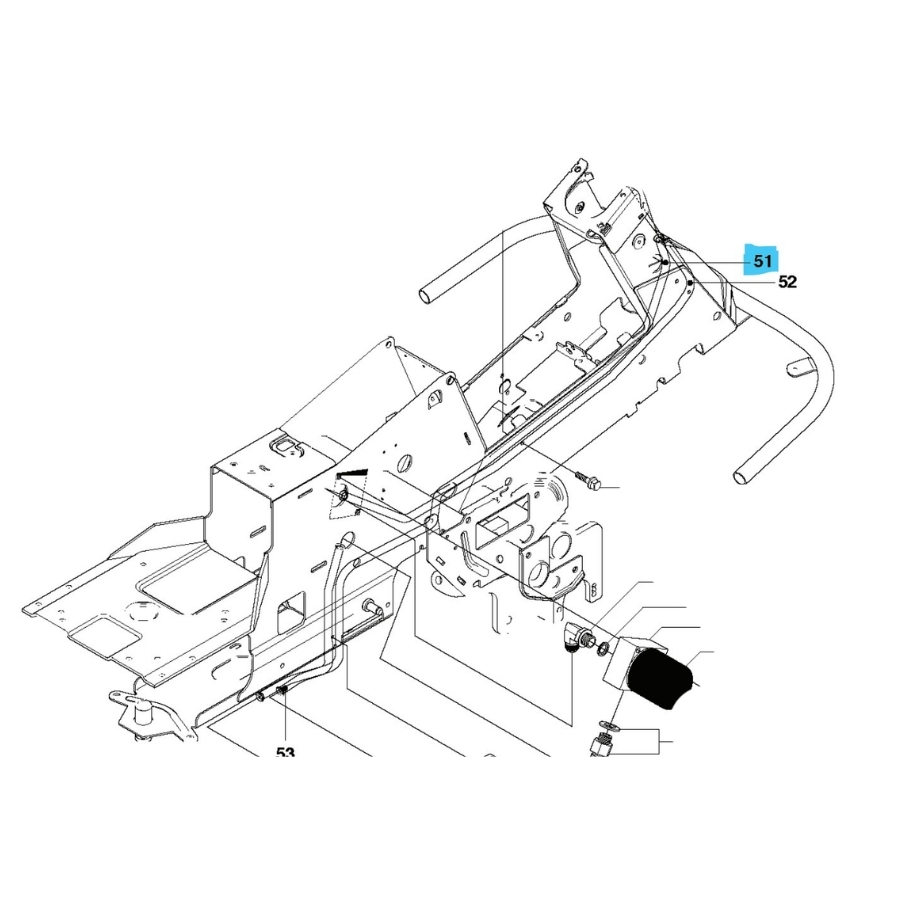 51
52
53