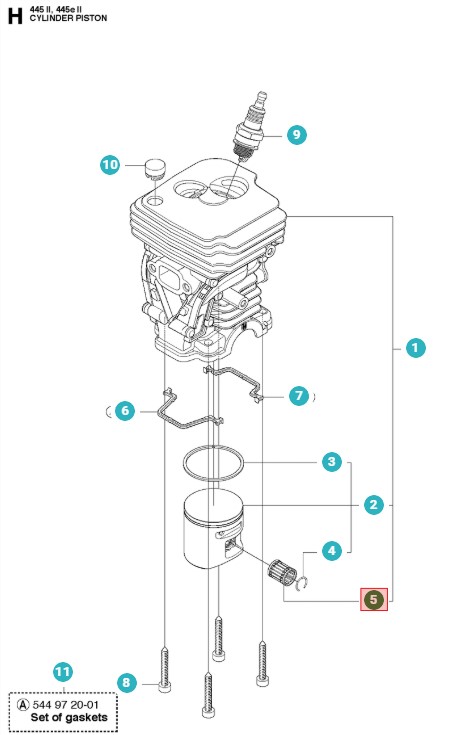 H 445 II, 445e II
CYLINDER PISTON

9

10

1

7

6

3

2

4

5

11

8

A 544 97 20-01
Set of gaskets