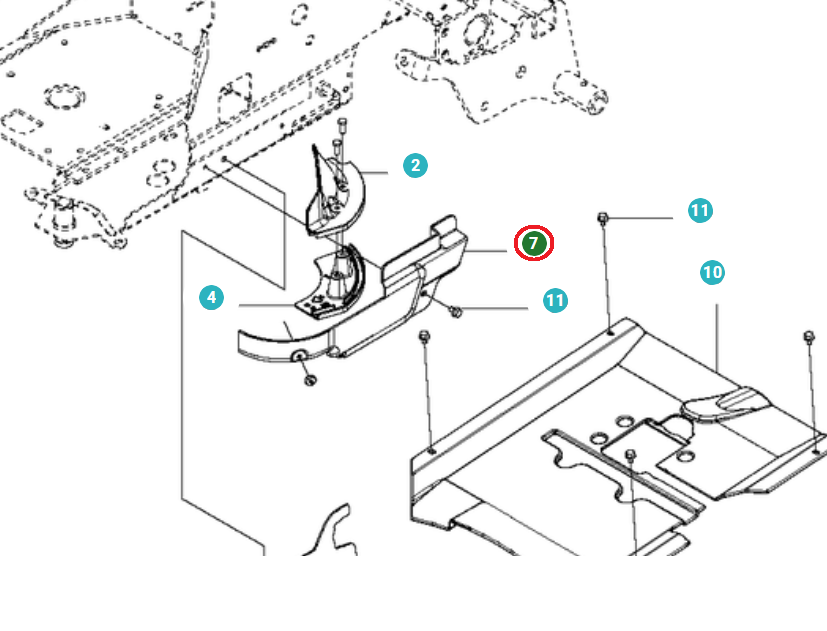 2
11
7
10
4
11