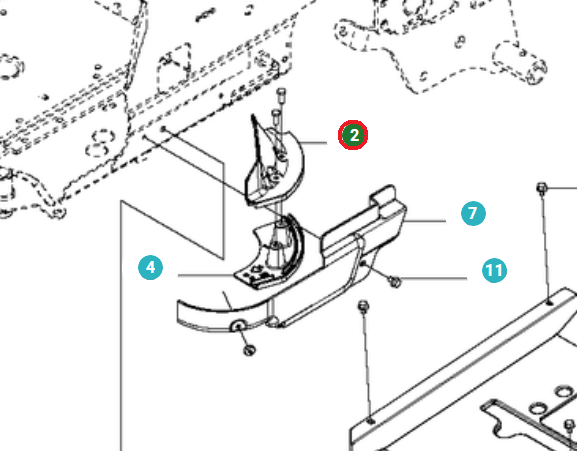 2
7
4
11