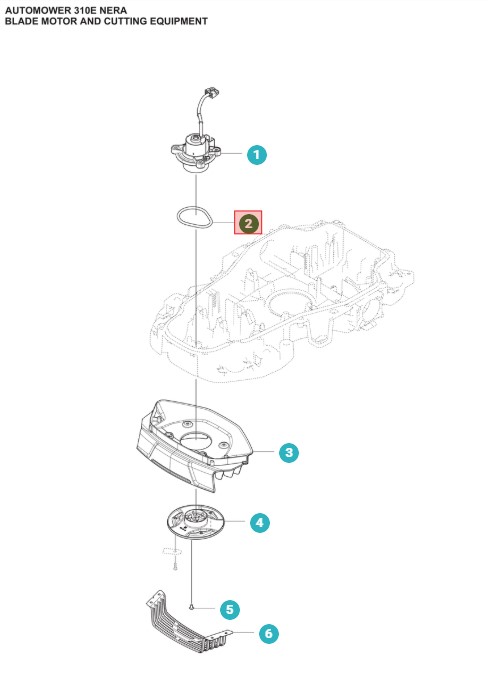 AUTOMOWER 310E NERA
BLADE MOTOR AND CUTTING EQUIPMENT

1
2
3
4
5
6