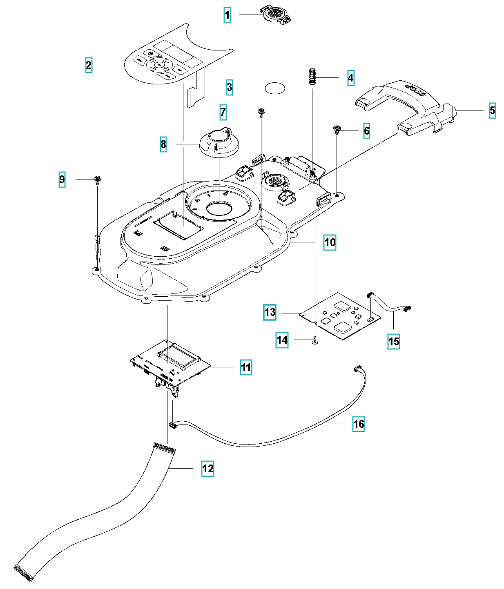 1
2
3
4
5
6
7
8
9
10
13
14
15
11
16
12