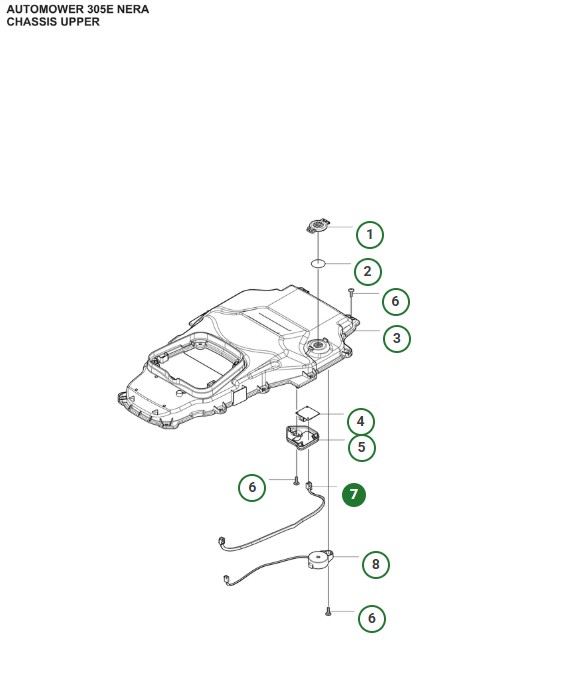 AUTOMOWER 305E NERA
CHASSIS UPPER

1
2
6
3
4
5
6
7
8
6