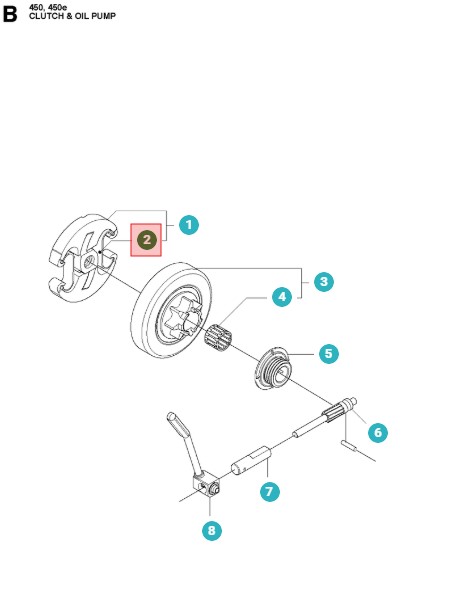 B
450, 450e
CLUTCH & OIL PUMP

1
2
3
4
5
6
7
8