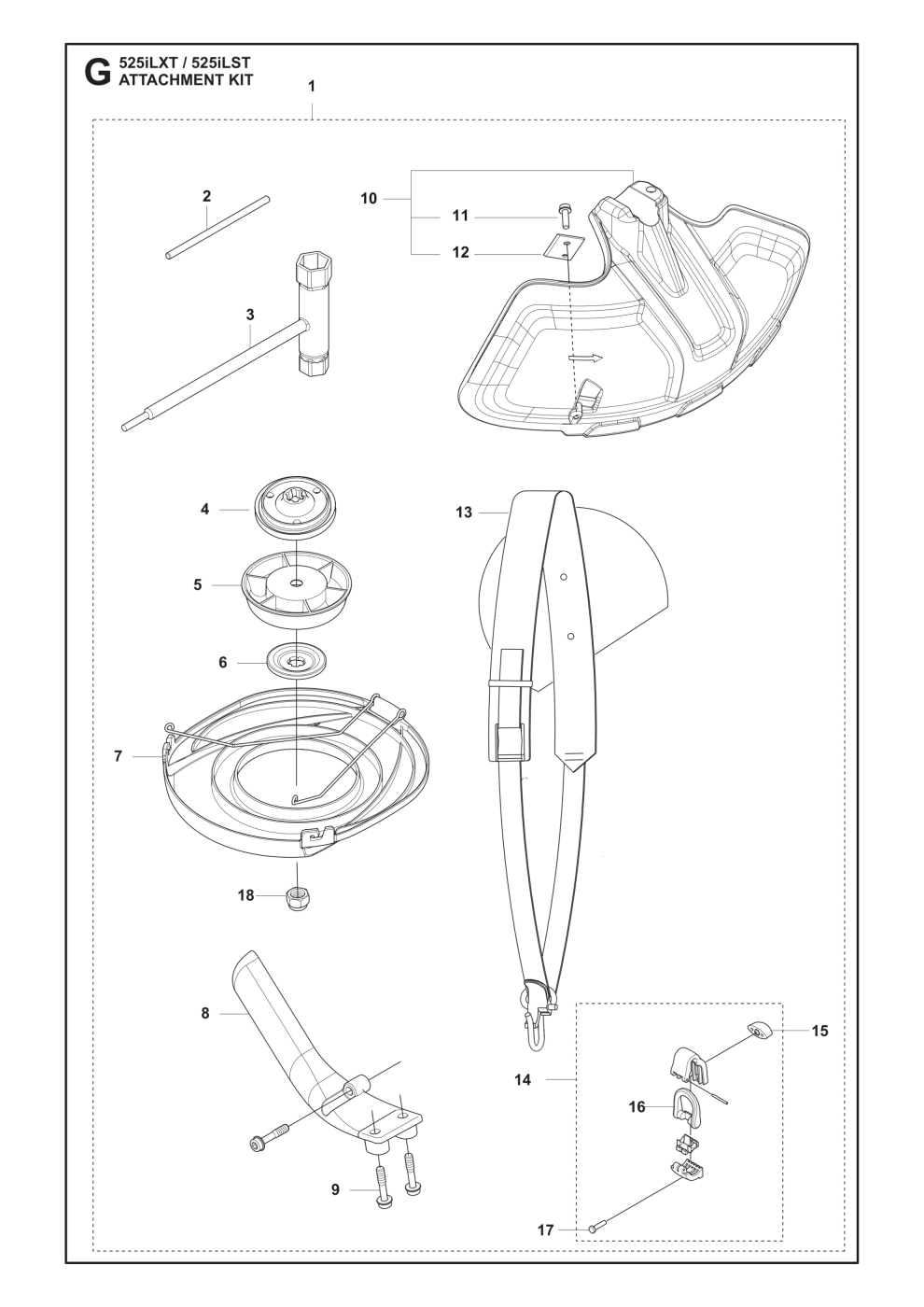 G 525iLXT / 525iLST
ATTACHMENT KIT

1

2

3

10

11

12

4

5

6

7

18

13

8

9

14

15

16

17