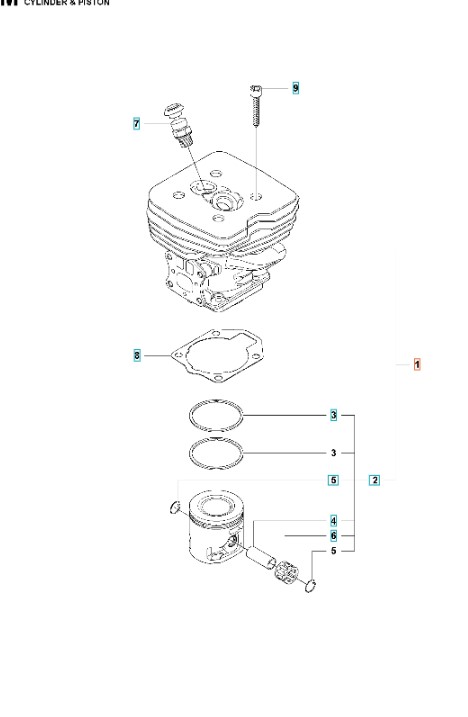 CYLINDER & PISTON

9
7
8
1
3
3
5
2
4
6
5