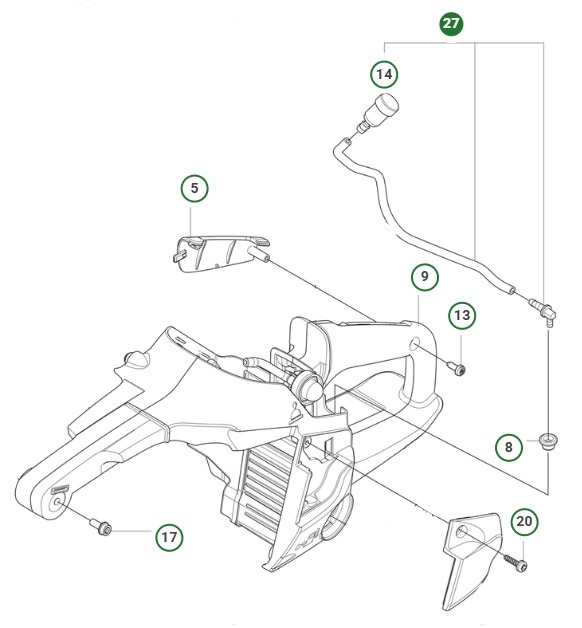 27
14
5
9
13
8
17
20