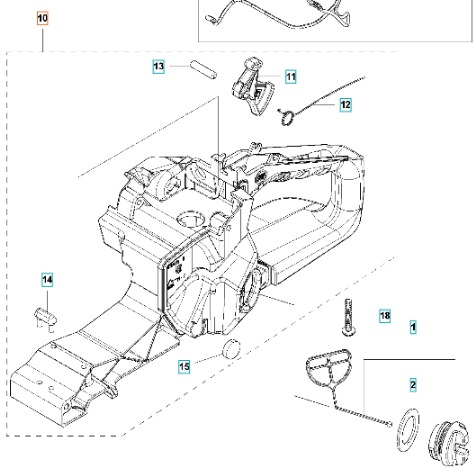 10
13
11
12
14
18
1
15
2