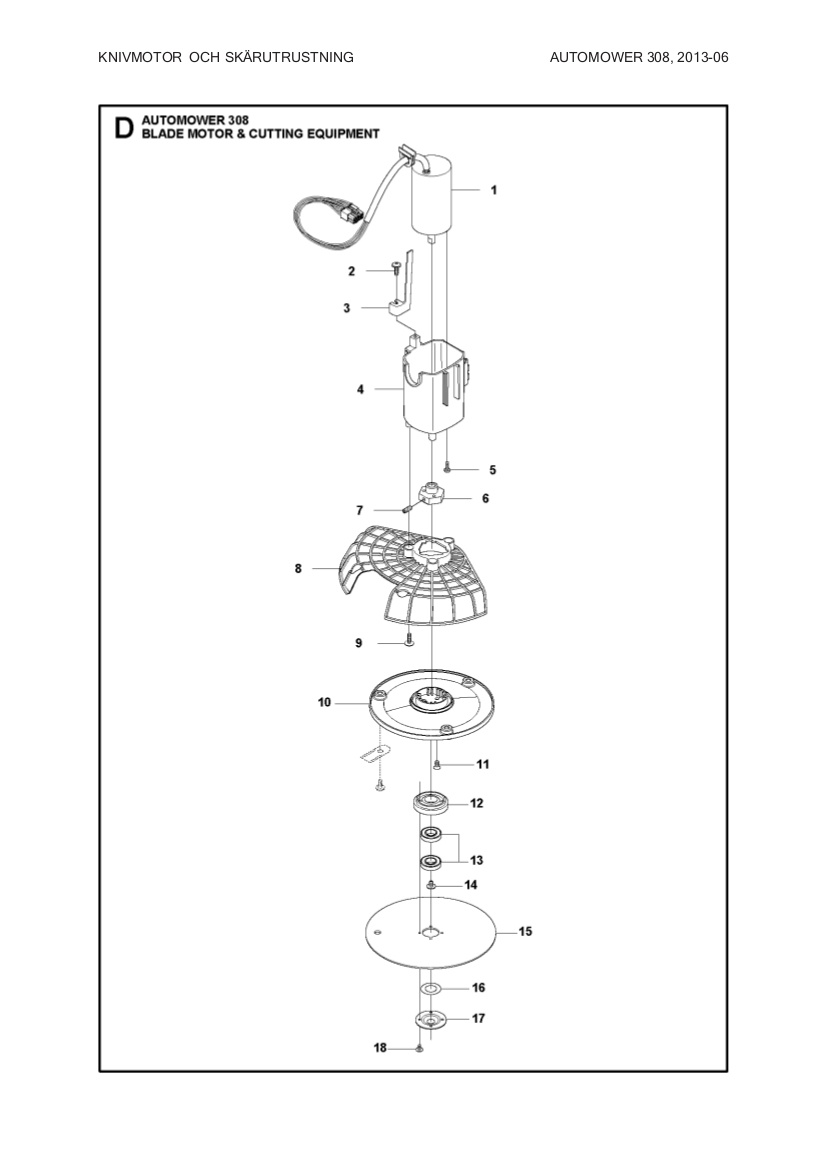 KNIVMOTOR OCH SKÄRUTRUSTNING

AUTOMOWER 308, 2013-06

D AUTOMOWER 308
BLADE MOTOR & CUTTING EQUIPMENT

1
2
3
4
5
6
7
8
9
10
11
12
13
14
15
16
17
18