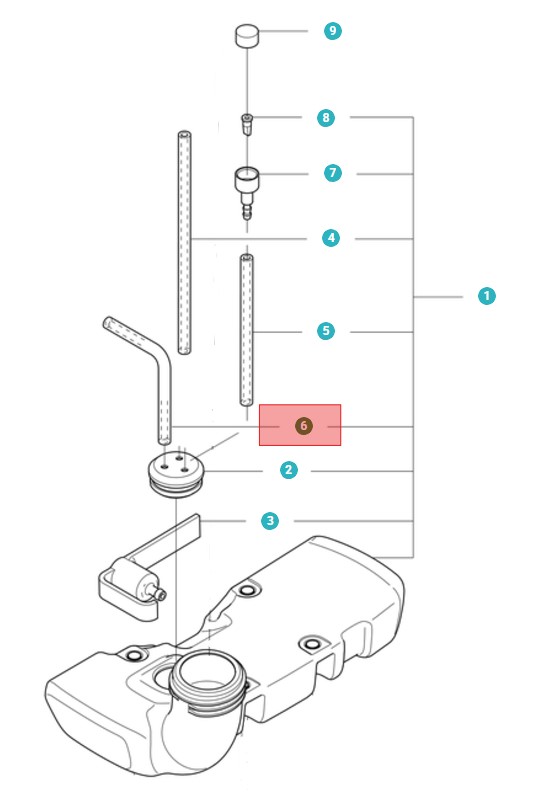 9
8
7
4
1
5
6
2
3