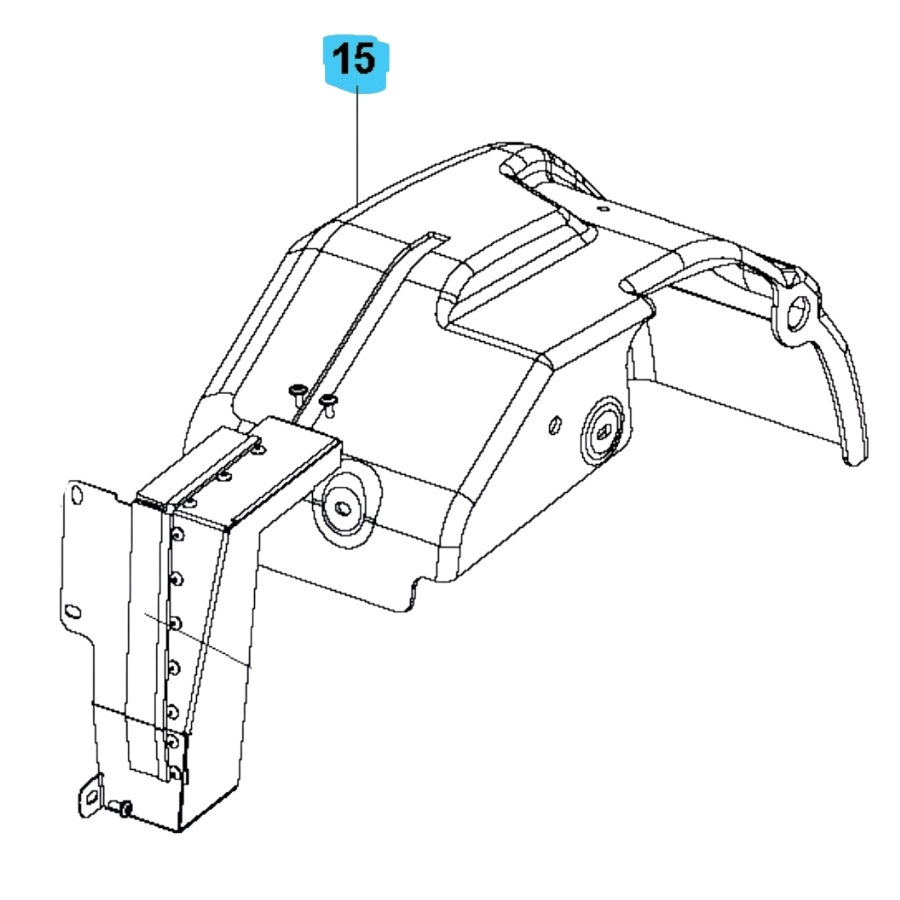 15