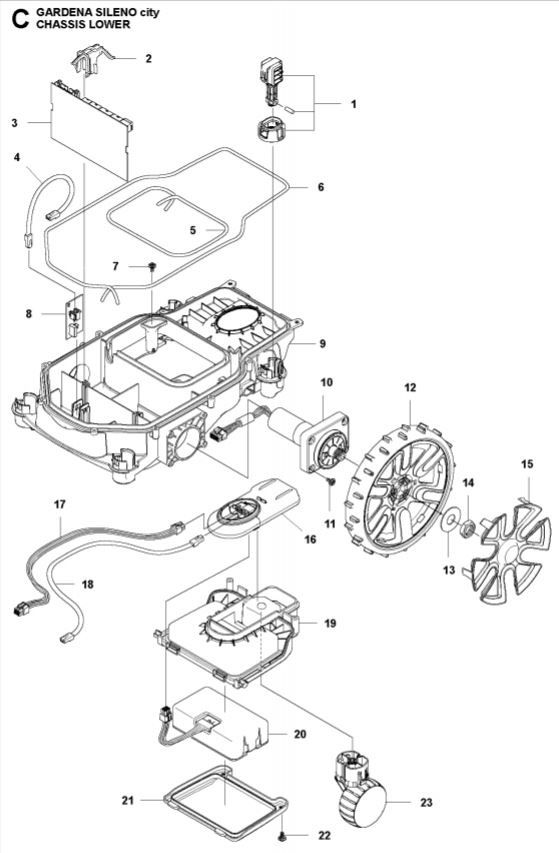 C GARDENA SILENO city
CHASSIS LOWER

2
1
3
4
6
5
7
8
9
10
12
15
14
11
13
17
16
18
19
20
21
23
22