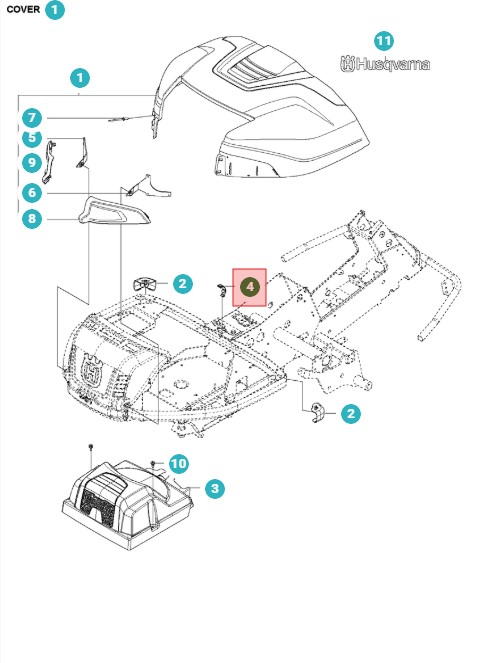 COVER 1

11

Husqvarna

1

7

5

9

6

8

2

4

2

10

3