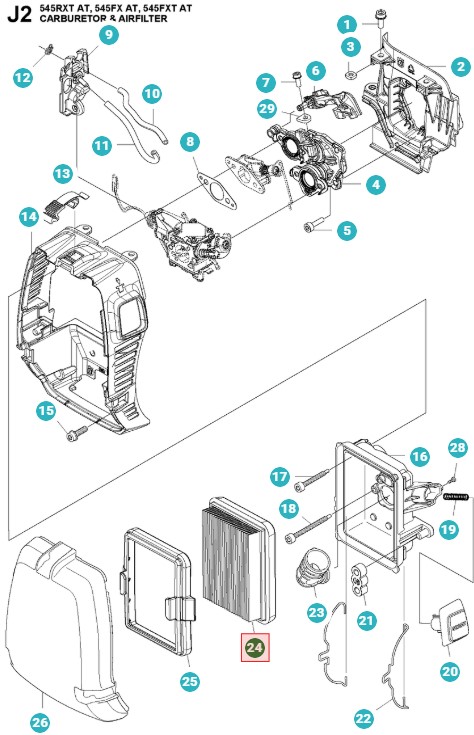 J2 545RXT AT, 545FX AT, 545FXT AT
CARBURETOR & AIRFILTER

1
2
3
4
5
6
7
8
9
10
11
12
13
14
15
16
17
18
19
20
21
22
23
24
25
26
28
29