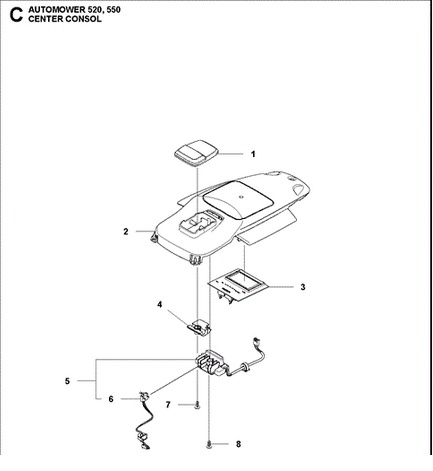 C AUTOMOWER 520, 550
CENTER CONSOL

1
2
3
4
5
6
7
8