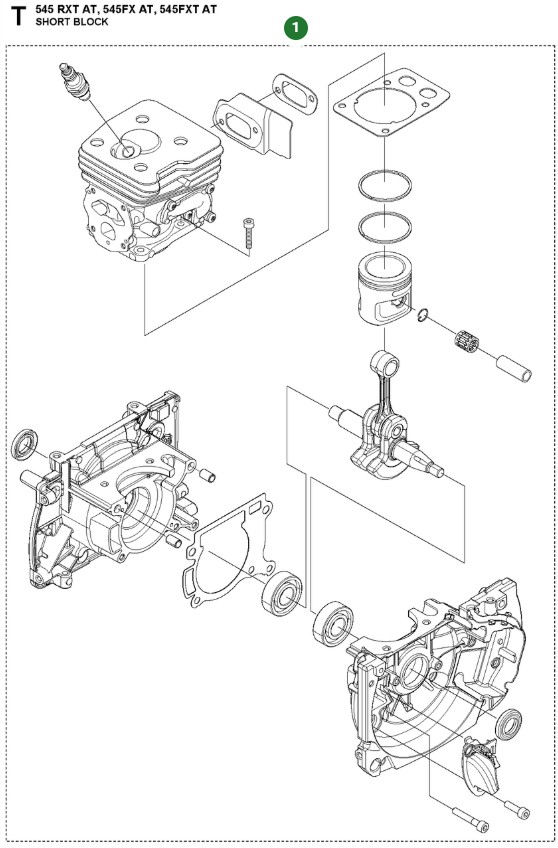 T 545 RXT AT, 545FX AT, 545FXT AT
SHORT BLOCK

1