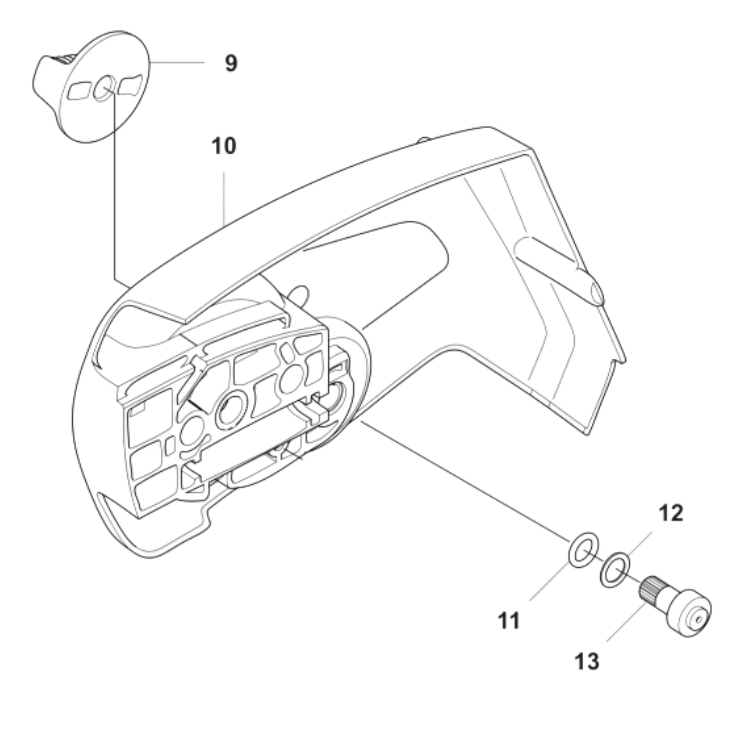 9
10
12
11
13