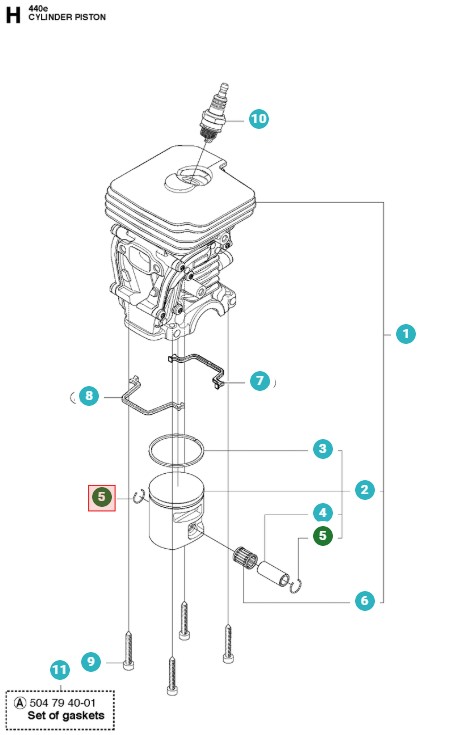 H 440e
CYLINDER PISTON

10

1

7

8

3

5

2

4

5

6

9

11

A 504 79 40-01
Set of gaskets