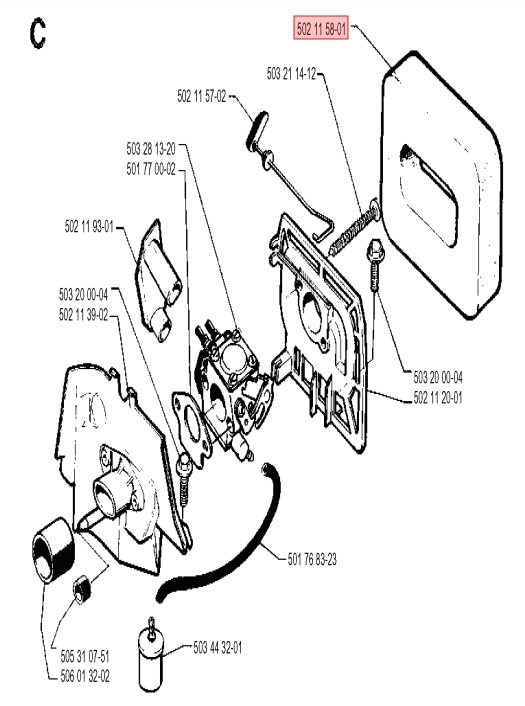 C

502 11 58-01

503 21 14-12

502 11 57-02

503 28 13-20
501 77 00-02

502 11 93-01

503 20 00-04
502 11 39-02

503 20 00-04
502 11 20-01

501 76 83-23

503 44 32-01

505 31 07-51
506 01 32-02