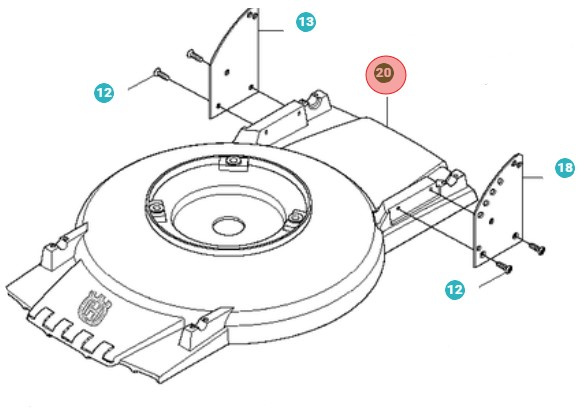 13

20

12

18

12