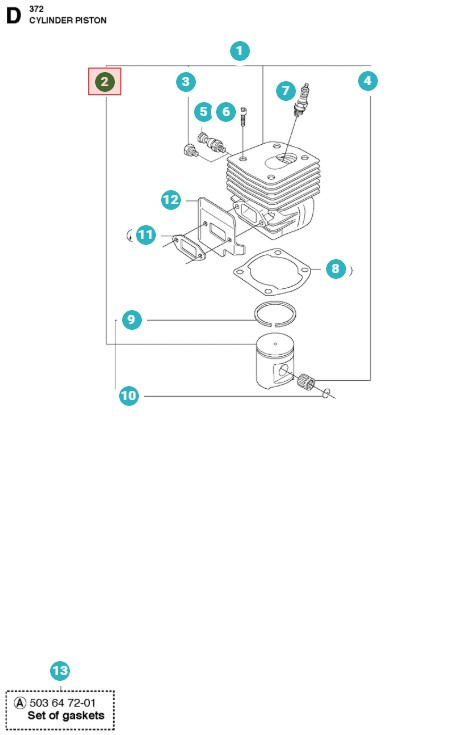 D 372
CYLINDER PISTON

1
2
3
4
5
6
7
12
11
8
9
10

13
A 503 64 72-01
Set of gaskets