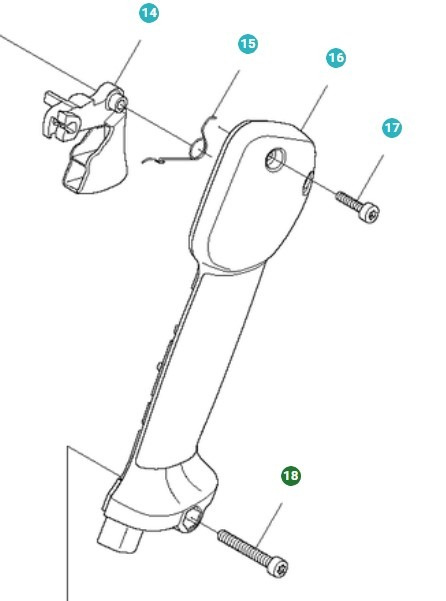 14
15
16
17
18