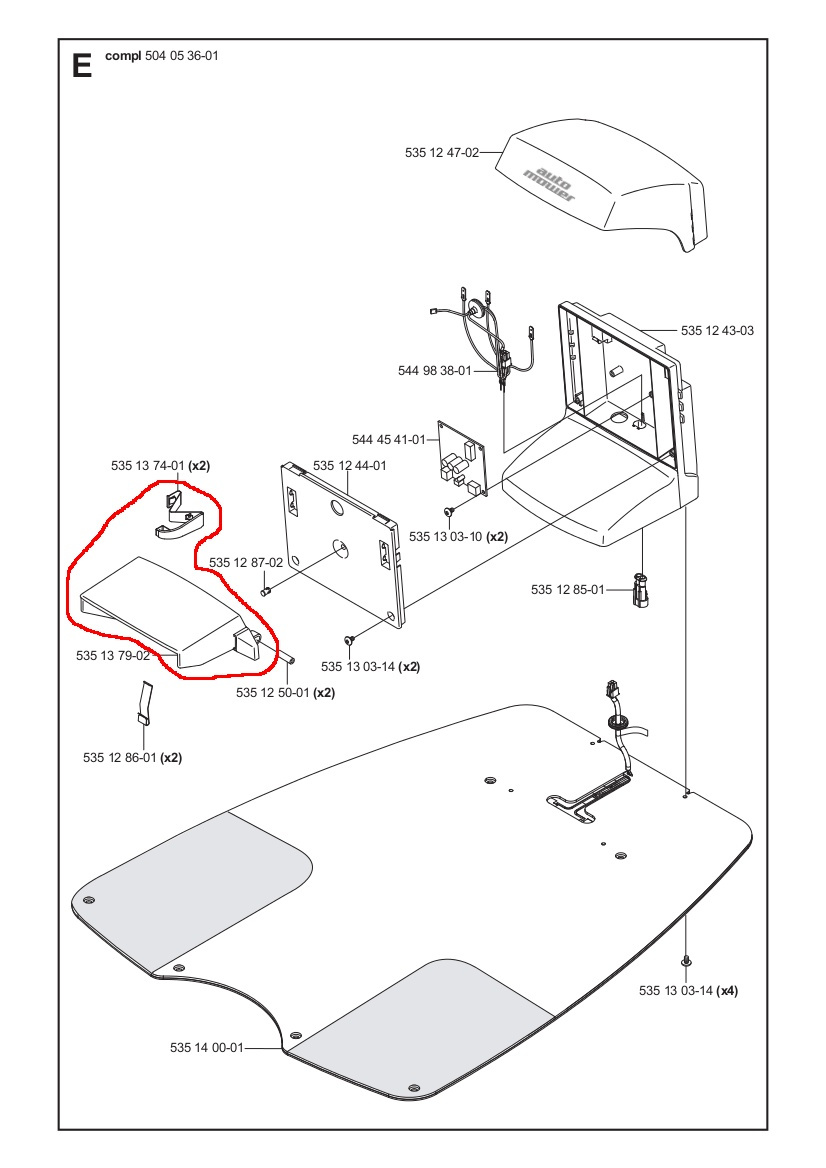 E compl 504 05 36-01

535 12 47-02

auto mower

535 12 43-03

544 98 38-01

544 45 41-01

535 13 74-01 (x2)

535 12 44-01

535 13 03-10 (x2)

535 12 87-02

535 12 85-01

535 13 79-02

535 13 03-14 (x2)

535 12 50-01 (x2)

535 12 86-01 (x2)

535 13 03-14 (x4)

535 14 00-01