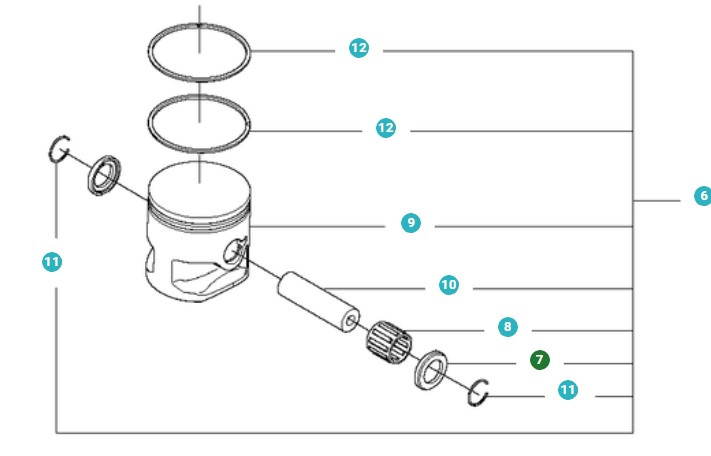 12
12
6
9
11
10
8
7
11