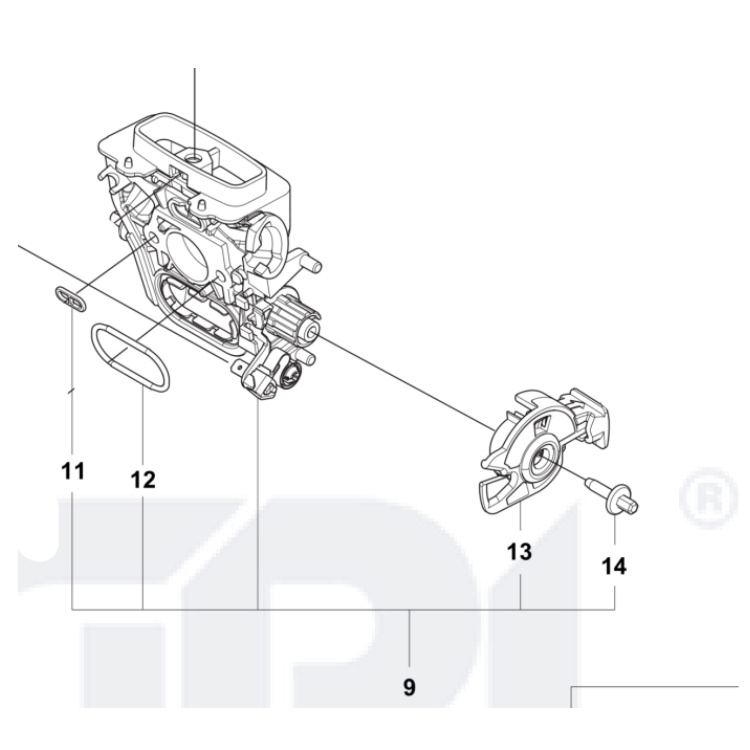 11
12
13
14
9
®