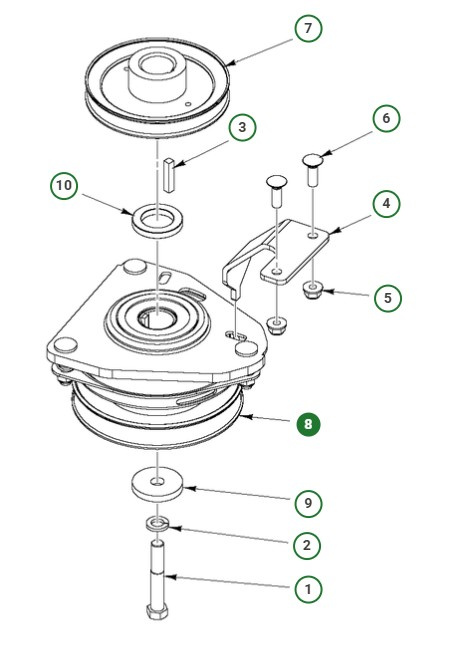 7
3
6
10
4
5
8
9
2
1